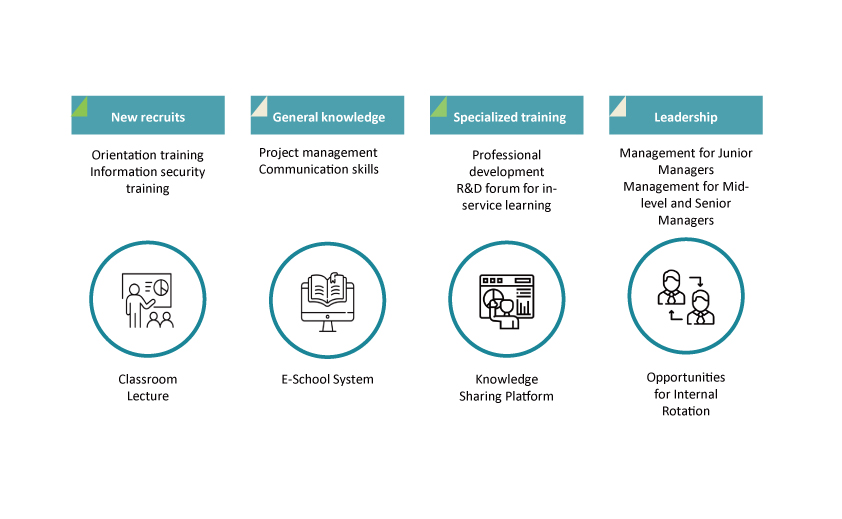 New recruits

Orientation training
Information security training

Classroom Lecture

General knowledge

Project management
Communication skills

E-School System

Specialized training

Professional development
R&D forum for in-service learning

Knowledge Sharing Platform

Leadership

Management for Junior Managers
Management for Mid-level and Senior Managers

Opportunities for Internal Rotation